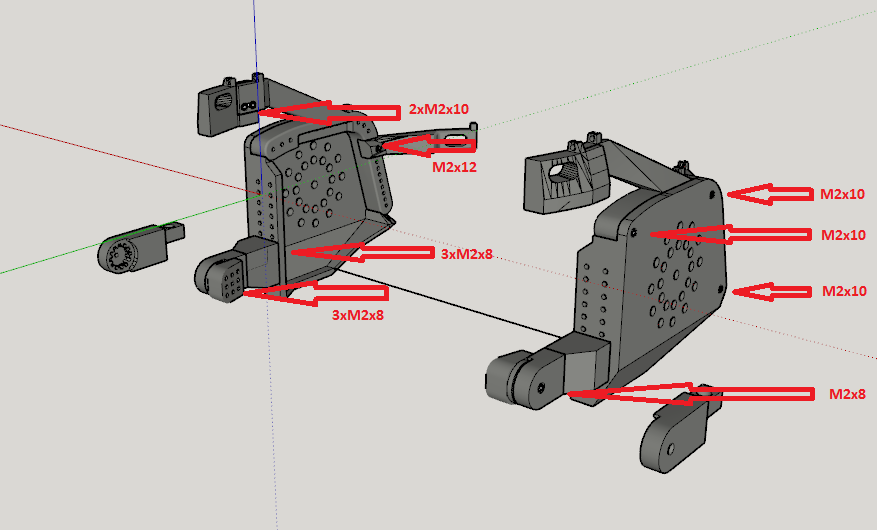 2xM2x10
M2x12
3xM2x8
3xM2x8
M2x10
M2x10
M2x10
M2x8